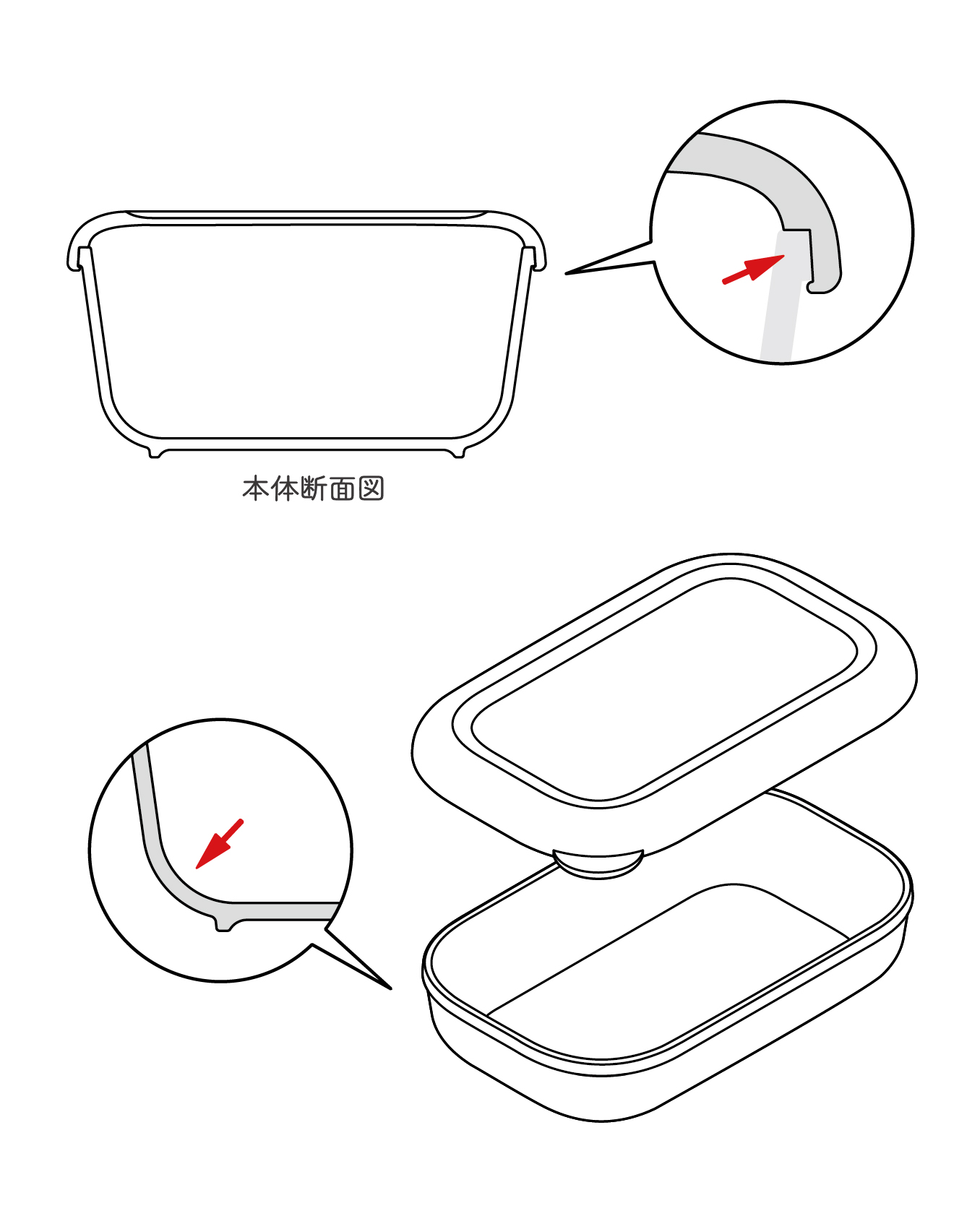 本体断面図